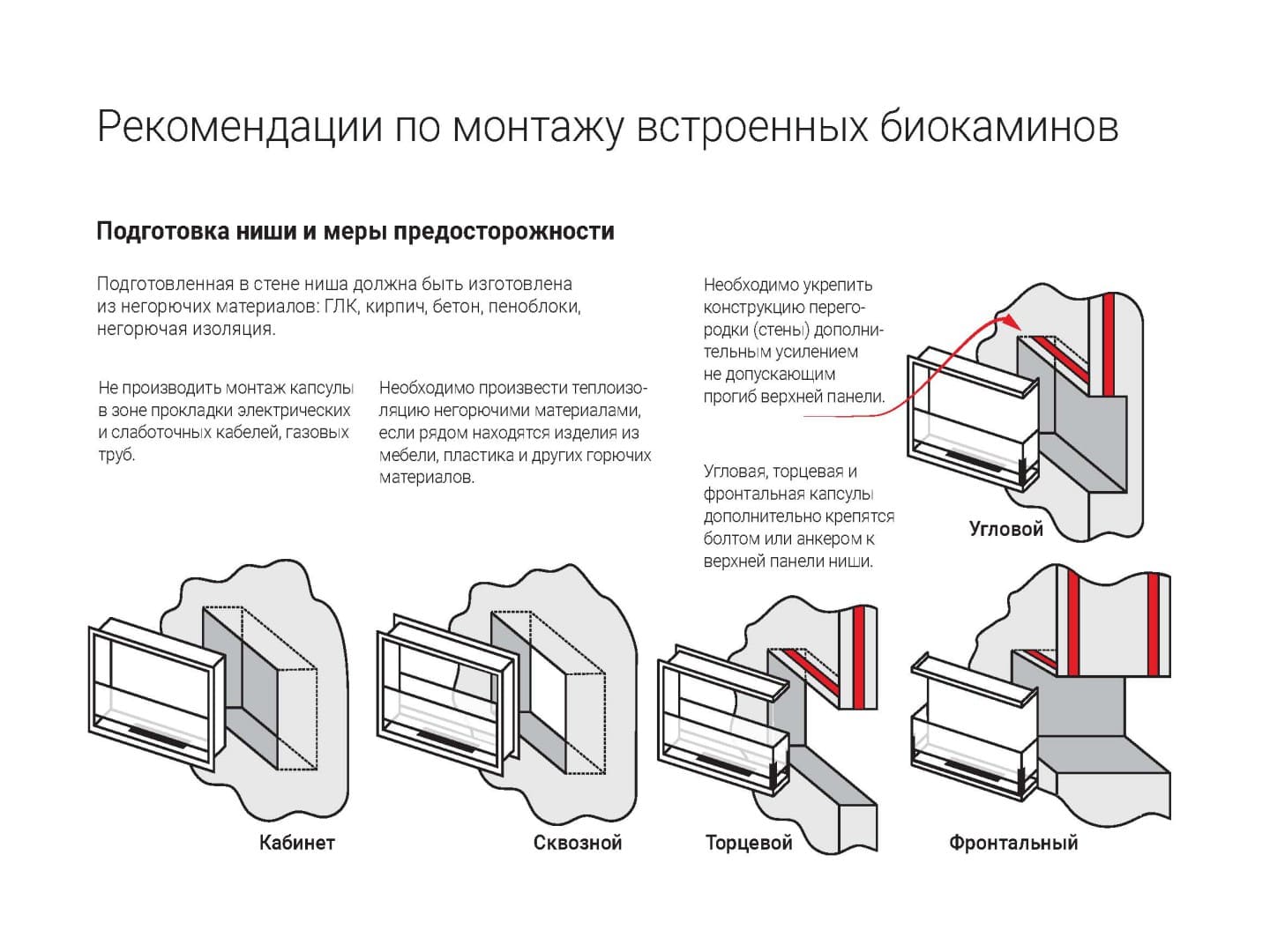 Рекомендации по монтажу встроенных биокаминов

Подготовка ниши и меры предосторожности

Подготовленная в стене ниша должна быть изготовлена из негорючих материалов: ГЛК, кирпич, бетон, пеноблоки, негорючая изоляция.

Не производить монтаж капсулы в зоне прокладки электрических и слаботочных кабелей, газовых труб.

Необходимо произвести теплоизоляцию негорючими материалами, если рядом находятся изделия из мебели, пластика и других горючих материалов.

Необходимо укрепить конструкцию перегородки (стены) дополнительным усилением не допускающим прогиб верхней панели.

Угловая, торцевая и фронтальная капсулы дополнительно крепятся болтом или анкером к верхней панели ниши.

Угловой

Кабинет

Сквозной

Торцевой

Фронтальный